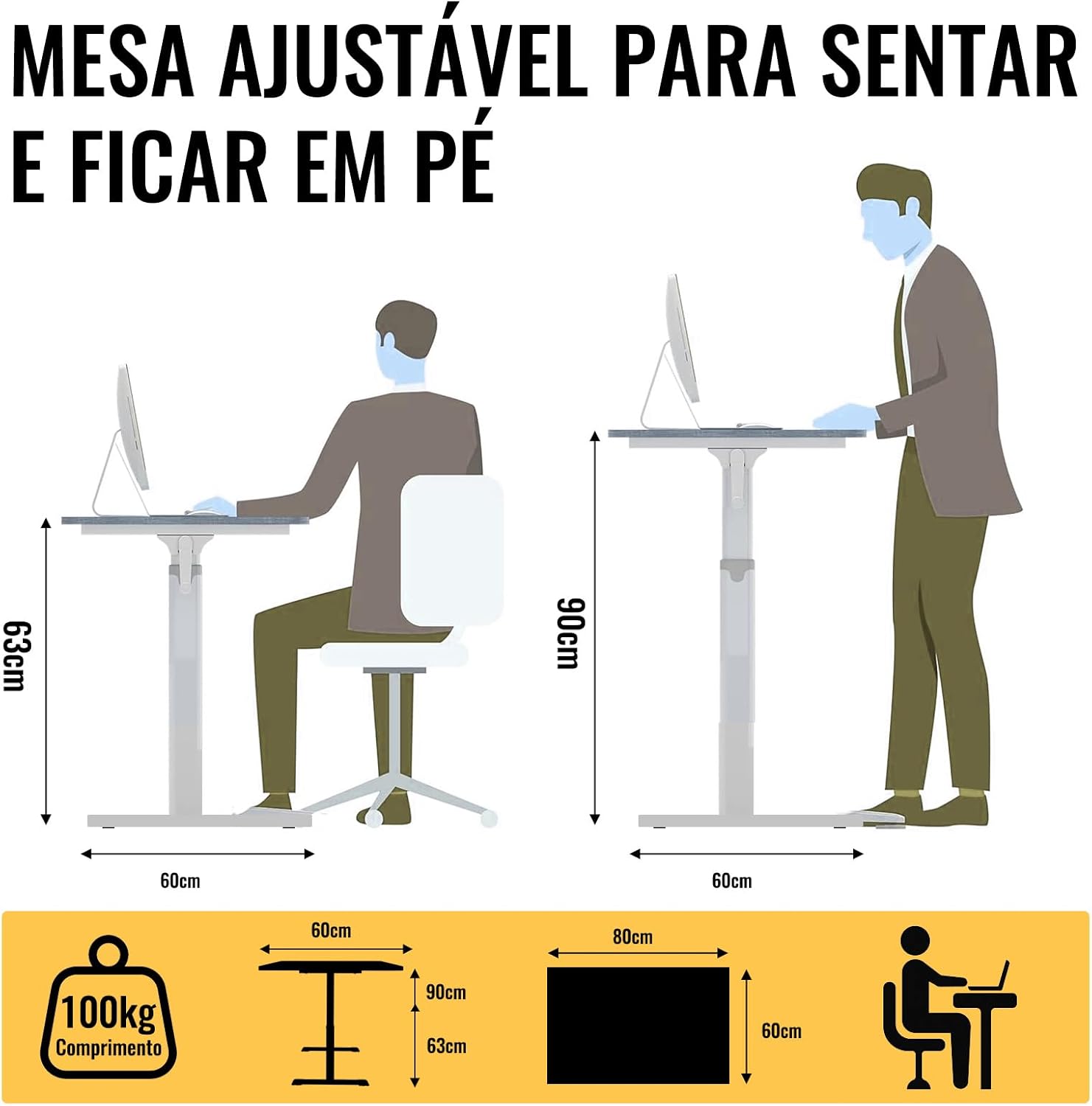 MESA AJUSTÁVEL PARA SENTAR E FICAR EM PÉ

63cm

60cm

90cm

60cm

100kg
Comprimento

60cm

90cm

63cm

80cm

60cm