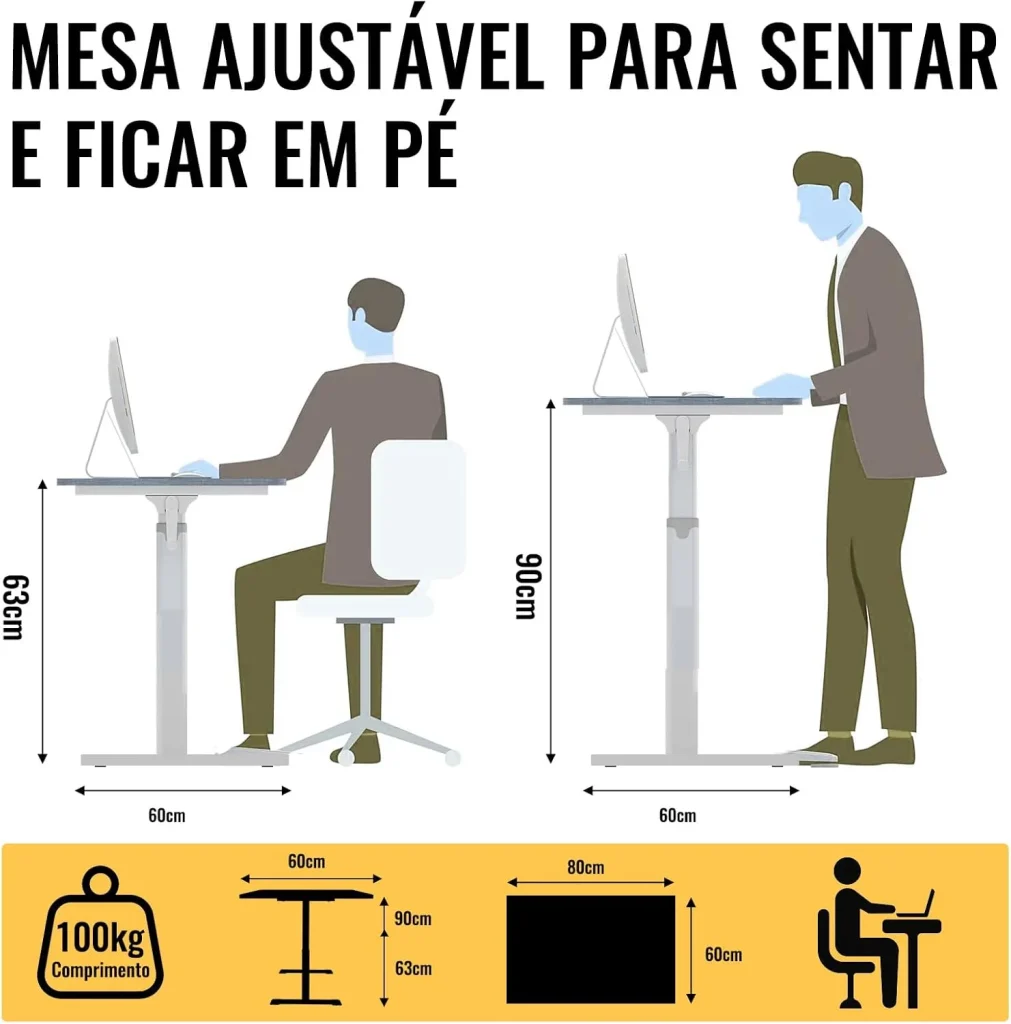 MESA AJUSTÁVEL PARA SENTAR E FICAR EM PÉ

63cm

60cm

90cm

60cm

100kg
Comprimento

60cm

90cm

63cm

80cm

60cm